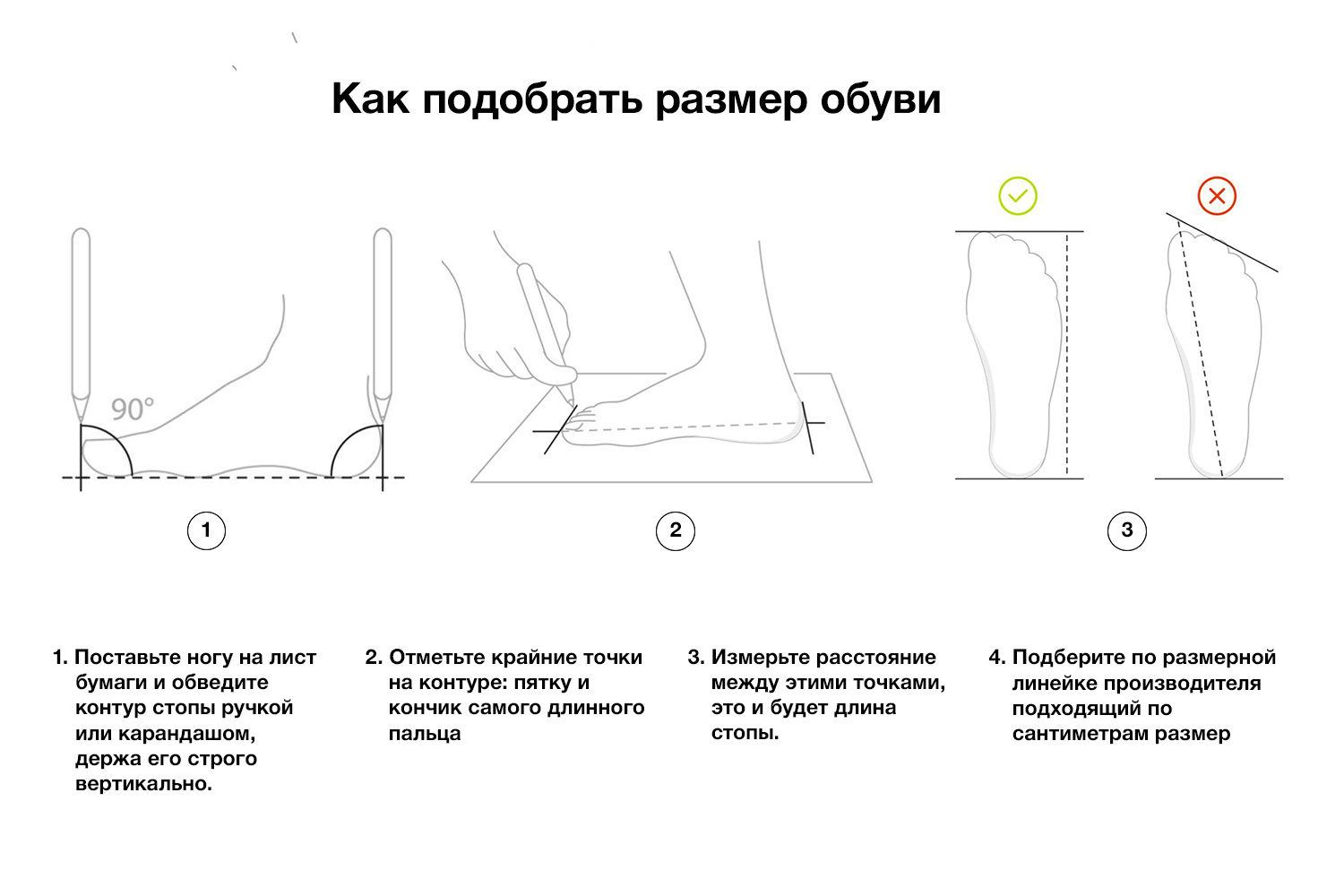 Как подобрать размер обуви

90°

1

2

3

1. Поставьте ногу на лист бумаги и обведите контур стопы ручкой или карандашом, держа его строго вертикально.

2. Отметьте крайние точки на контуре: пятку и кончик самого длинного пальца

3. Измерьте расстояние между этими точками, это и будет длина стопы.

4. Подберите по размерной линейке производителя подходящий по сантиметрам размер